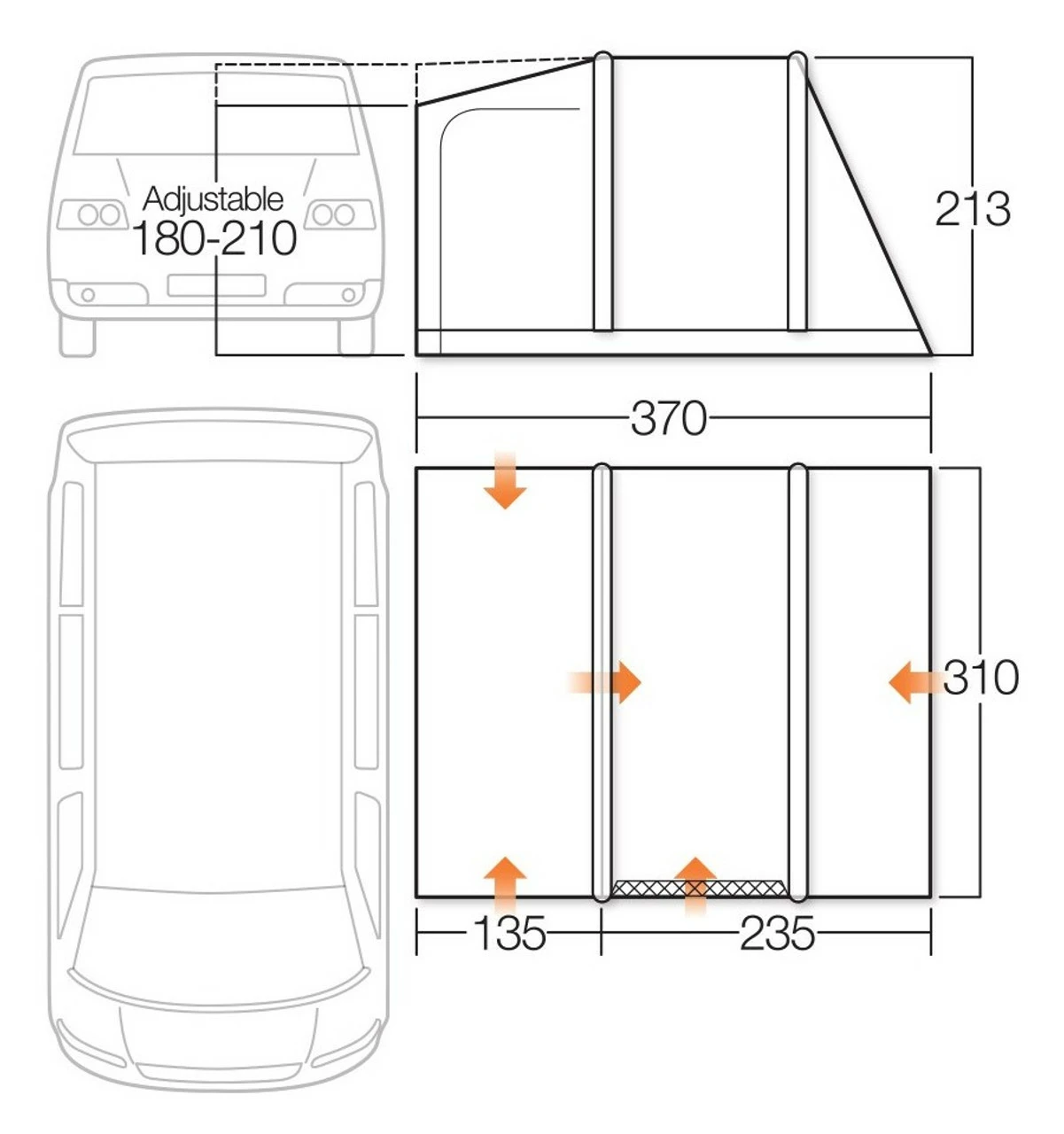 Adjustable
180-210

213

370

310

135

235